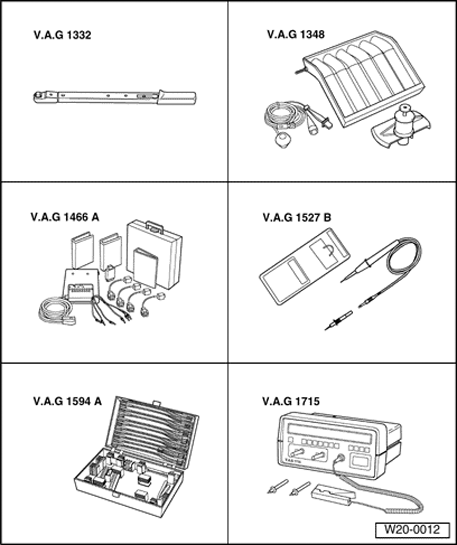 V.A.G 1332

V.A.G 1348

V.A.G 1466 A

V.A.G 1527 B

V.A.G 1594 A

V.A.G 1715

W20-0012