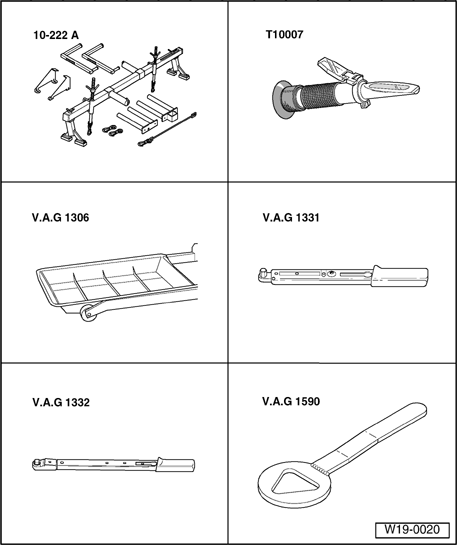 10-222 A

T10007

V.A.G 1306

V.A.G 1331

V.A.G 1332

V.A.G 1590

W19-0020