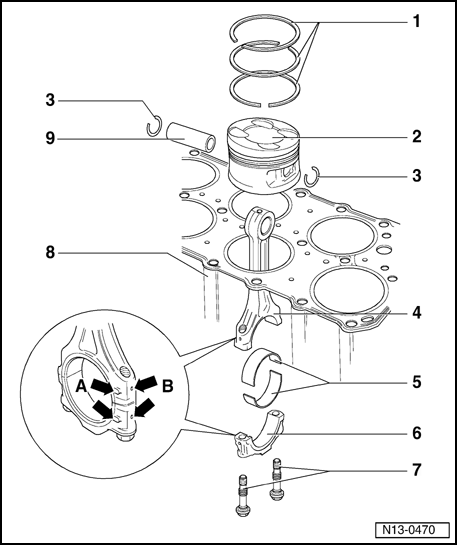 1
3
9
2
3
8
4
A
B
5
6
7
N13-0470