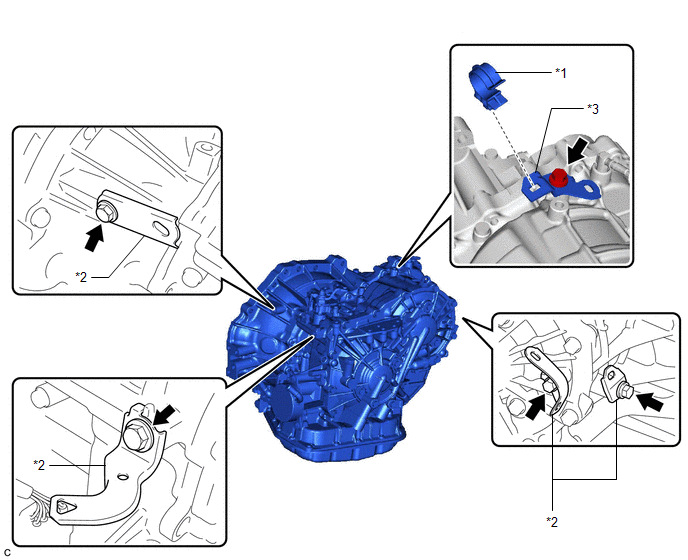 *1

*3

*2

*2

*2

C