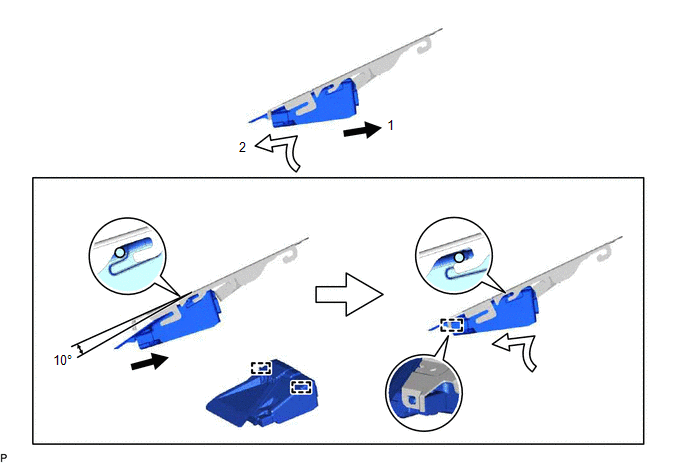 1

2

10°

P