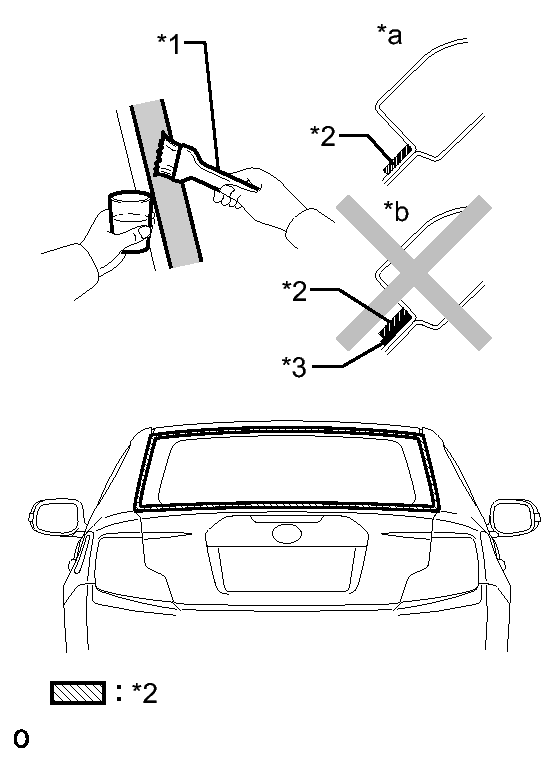 *1

*a

*2

*b

*2

*3

: *2

o