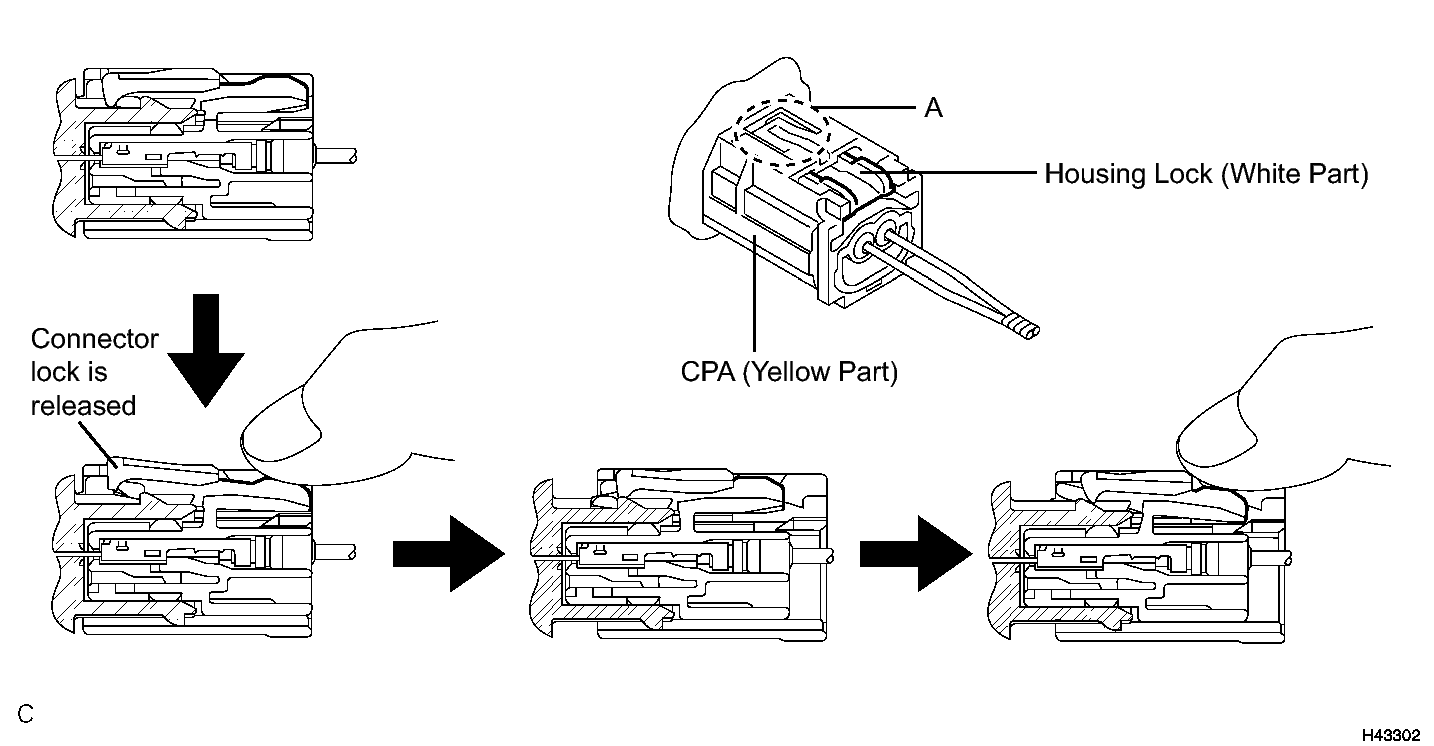 A

Housing Lock (White Part)

CPA (Yellow Part)

Connector lock is released

C

H43302