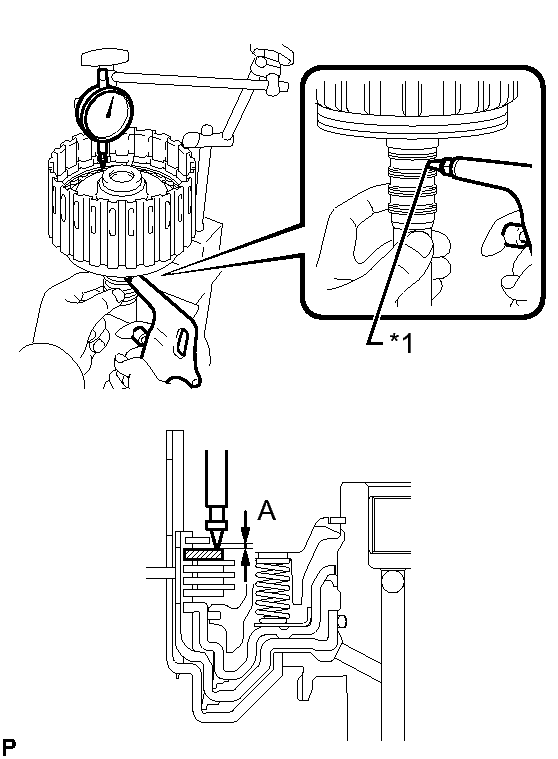 *1

A

P