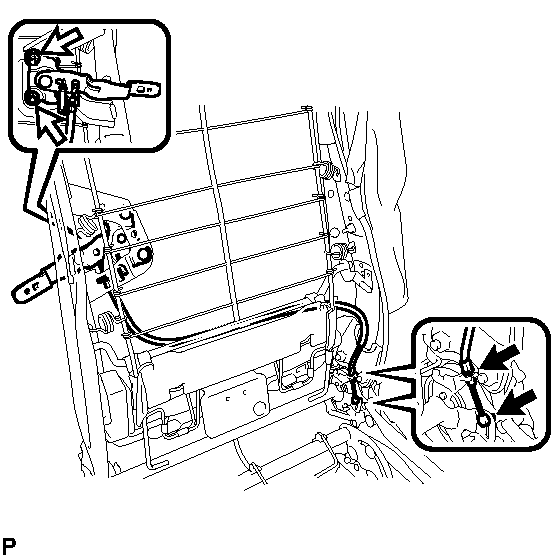 P