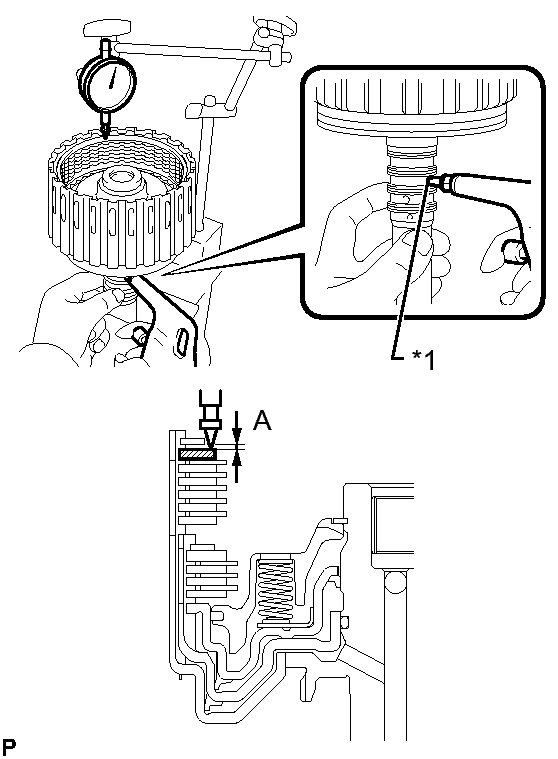 *1

A

P