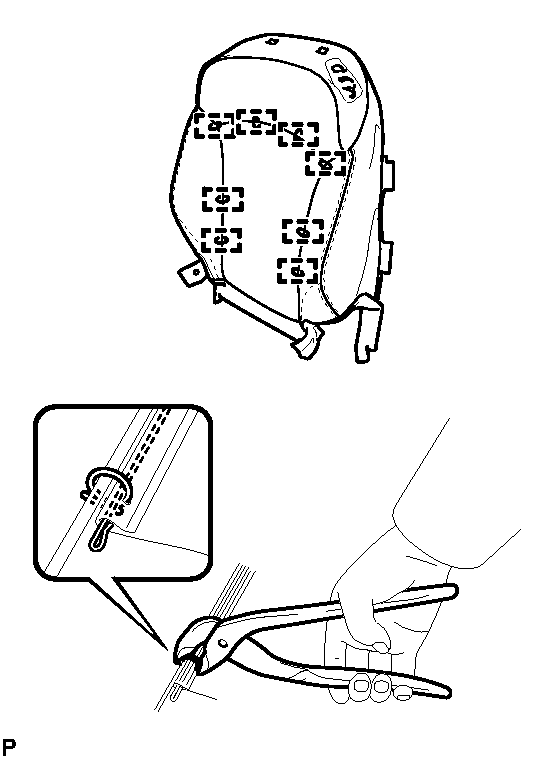 P