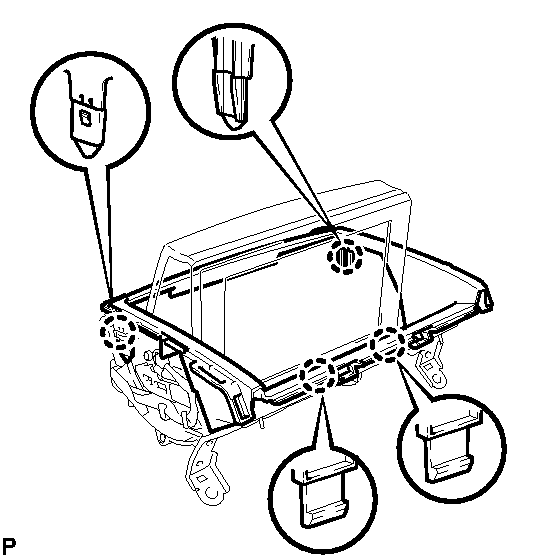 P