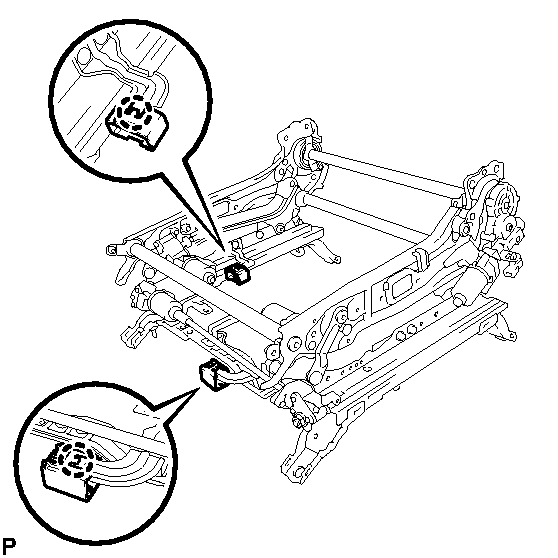 P