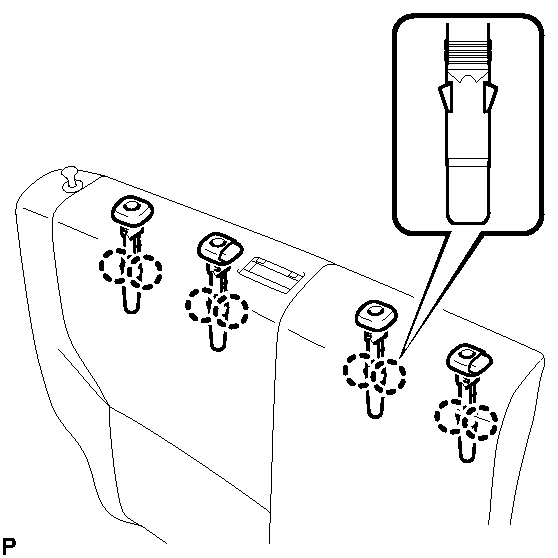 P