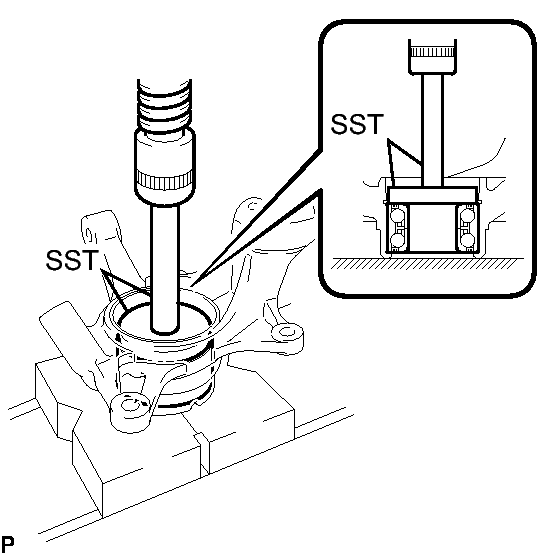 SST

SST

P