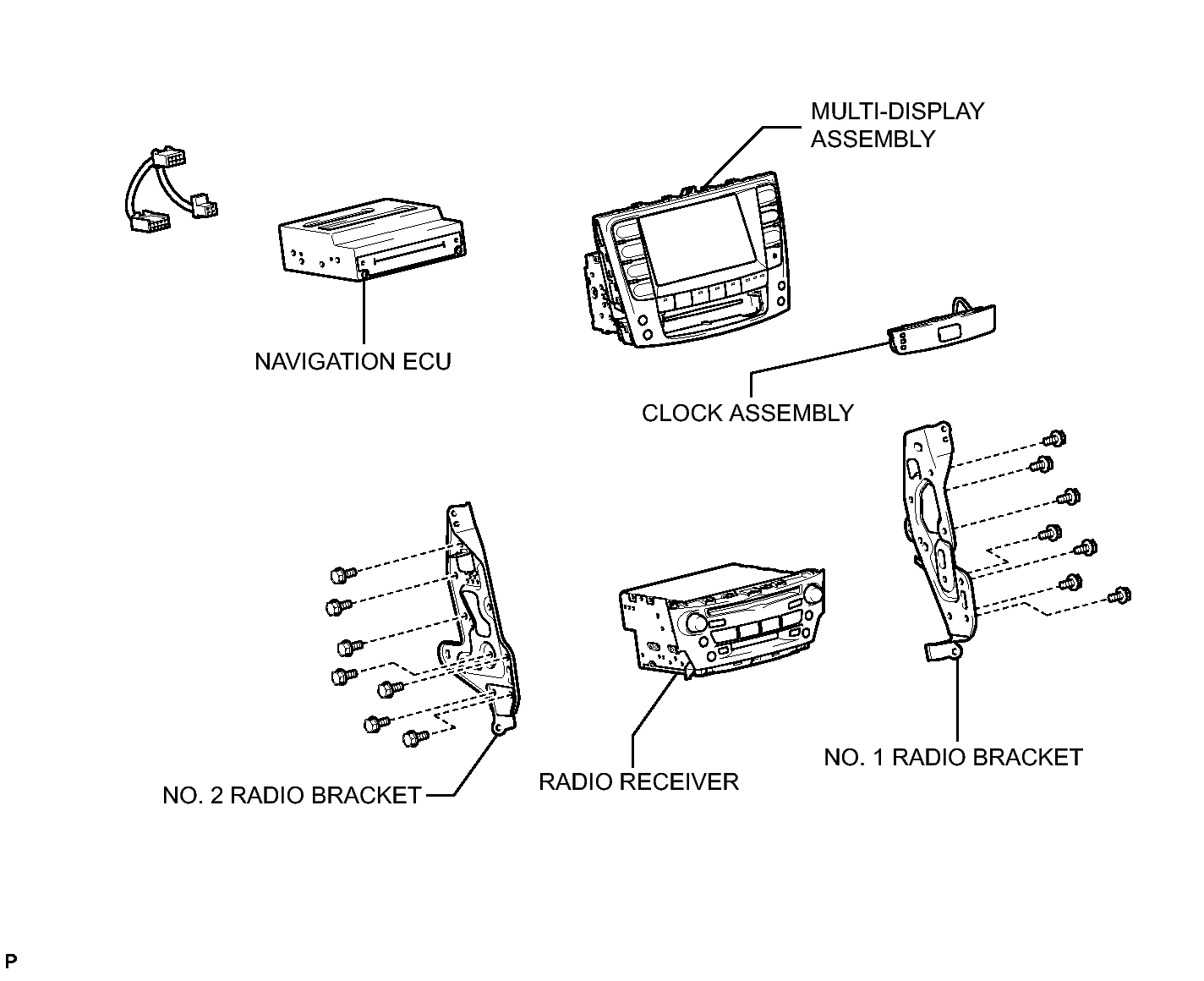 MULTI-DISPLAY ASSEMBLY

NAVIGATION ECU

CLOCK ASSEMBLY

NO. 2 RADIO BRACKET

RADIO RECEIVER

NO. 1 RADIO BRACKET

P