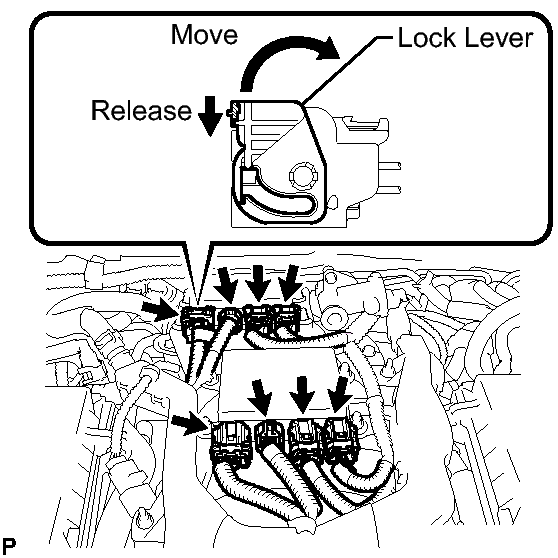 Move

Lock Lever

Release

P