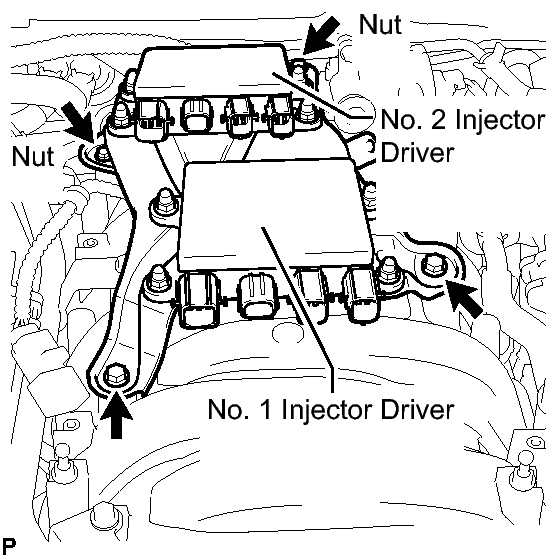 Nut

No. 2 Injector Driver

Nut

No. 1 Injector Driver

P