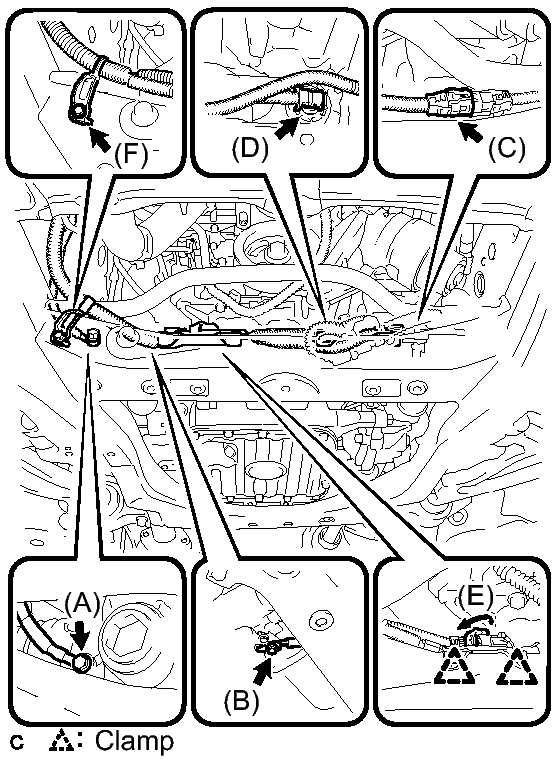 (F)
(D)
(C)
(A)
(B)
(E)
c : Clamp