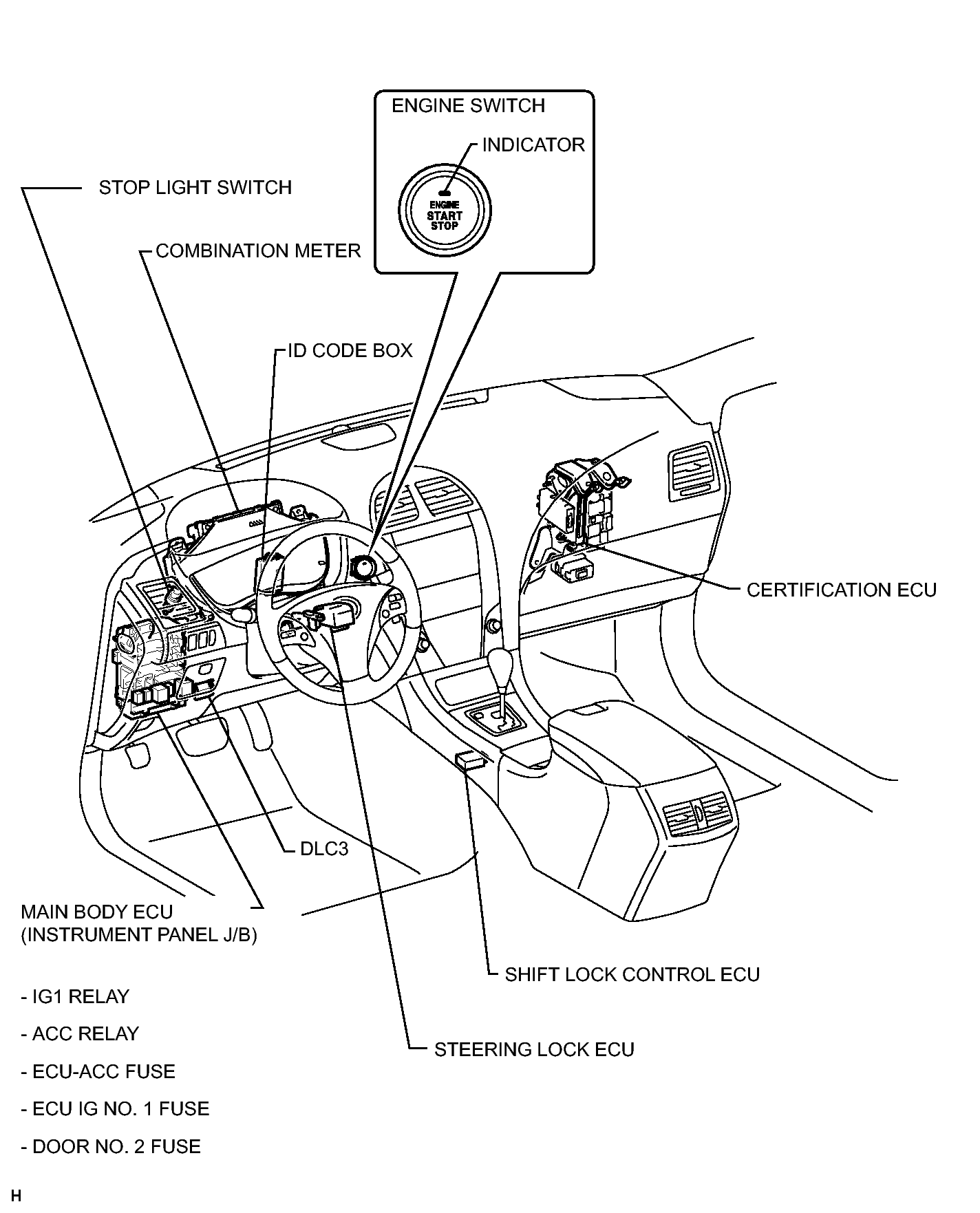 ENGINE SWITCH

INDICATOR

ENGINE
START
STOP

STOP LIGHT SWITCH

COMBINATION METER

ID CODE BOX

CERTIFICATION ECU

DLC3

MAIN BODY ECU
(INSTRUMENT PANEL J/B)

- IG1 RELAY

- ACC RELAY

- ECU-ACC FUSE

- ECU IG NO. 1 FUSE

- DOOR NO. 2 FUSE

SHIFT LOCK CONTROL ECU

STEERING LOCK ECU

H