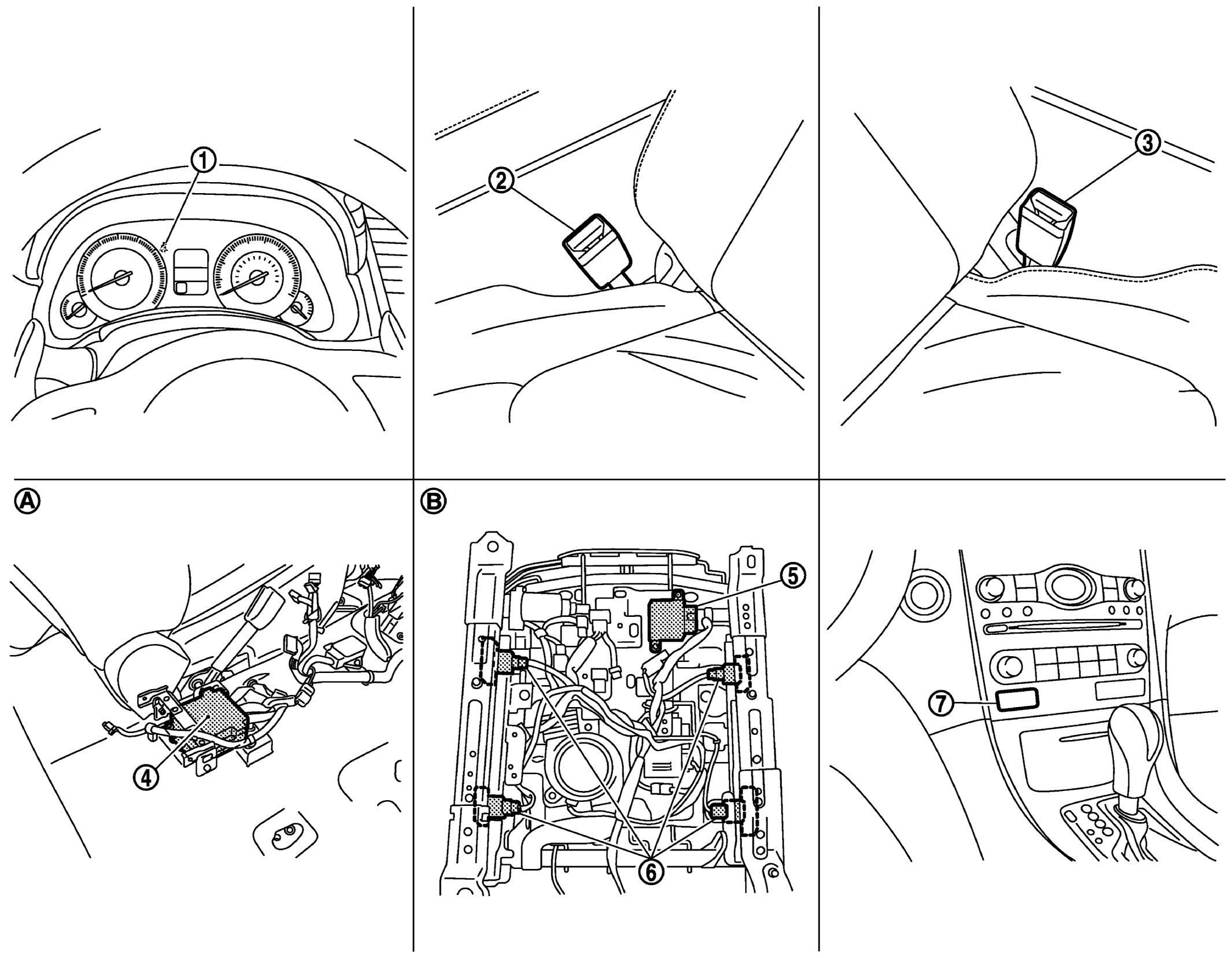 1
2
3
A
4
B
5
6
7