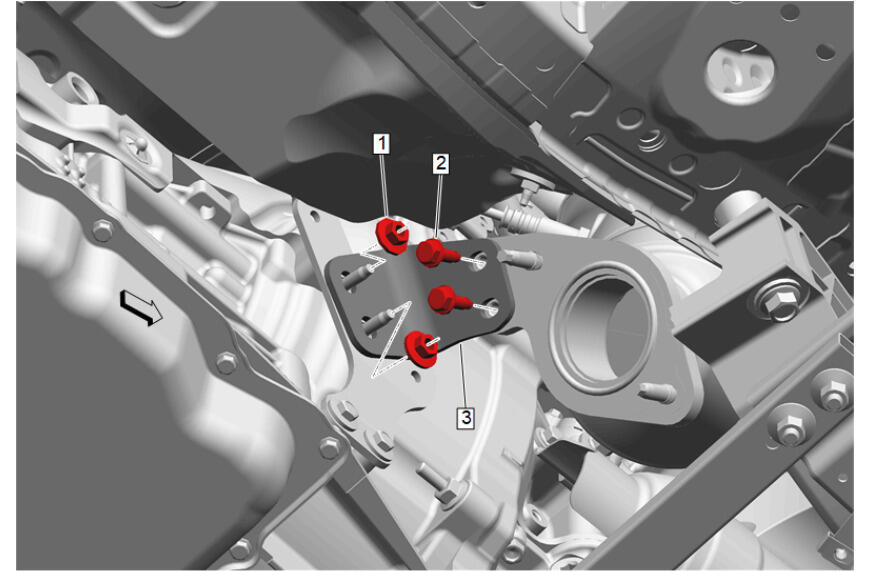 1
2
3