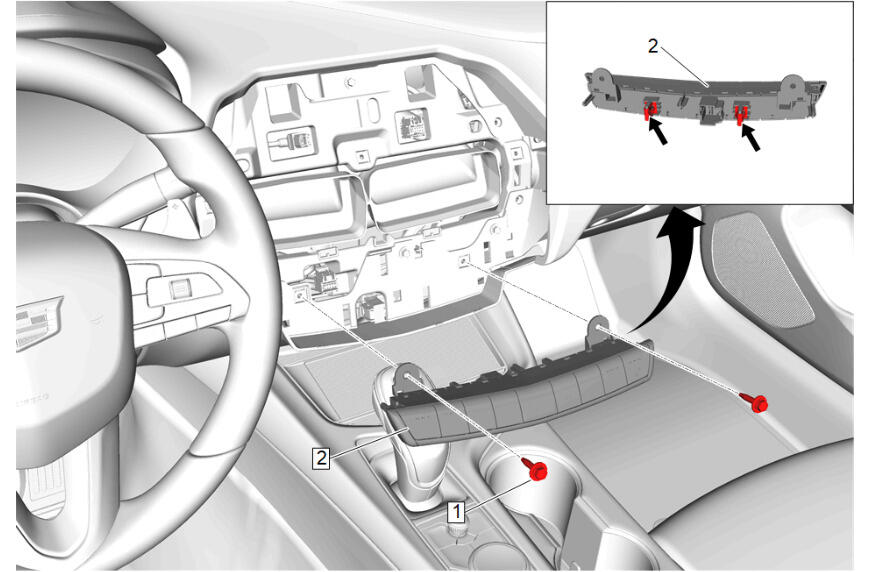 2

2

1