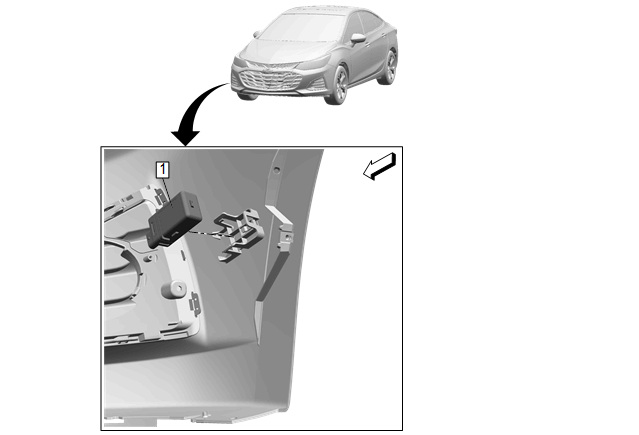 1