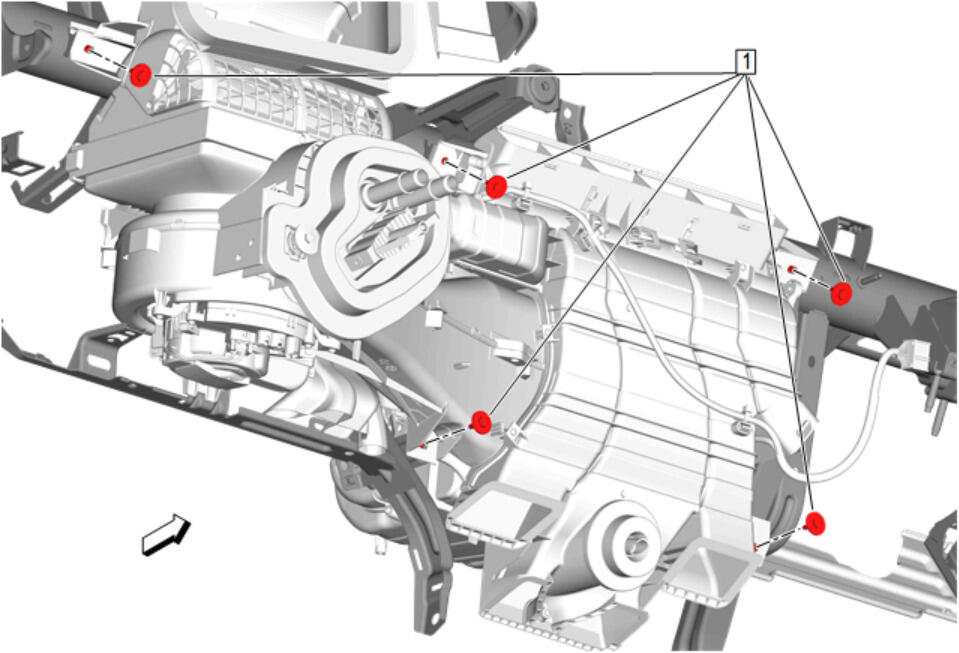 1