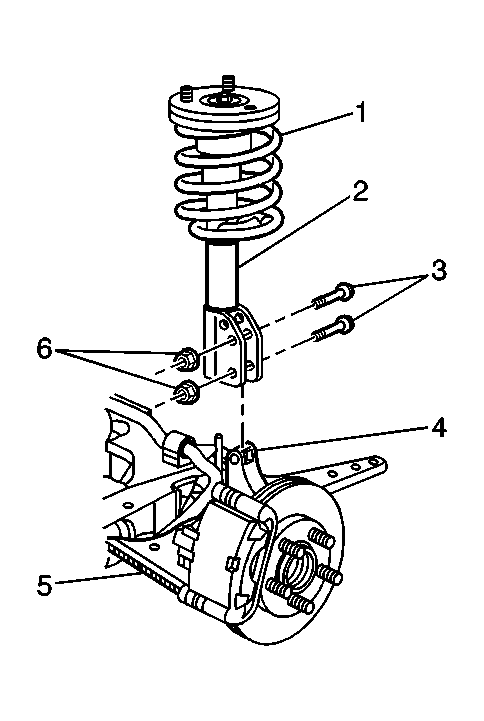 1
2
3
6
4
5