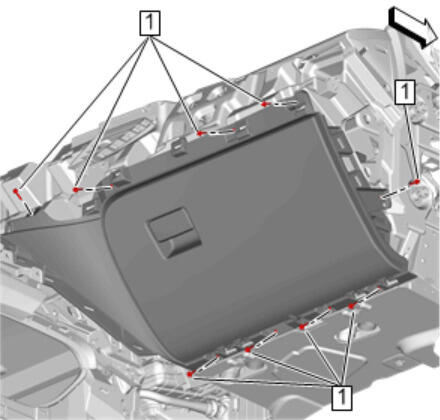 1
1
1