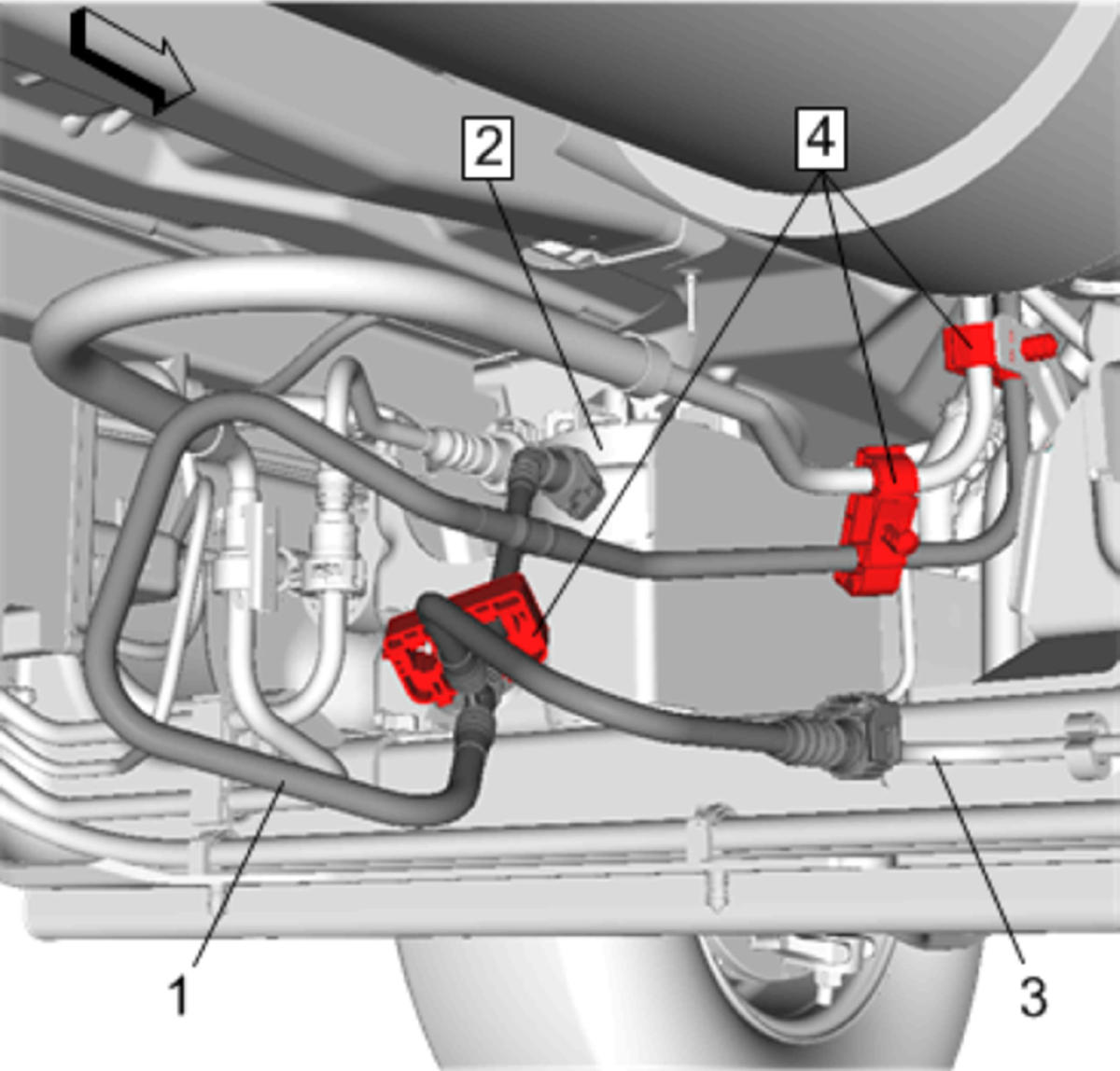 2
4
1
3