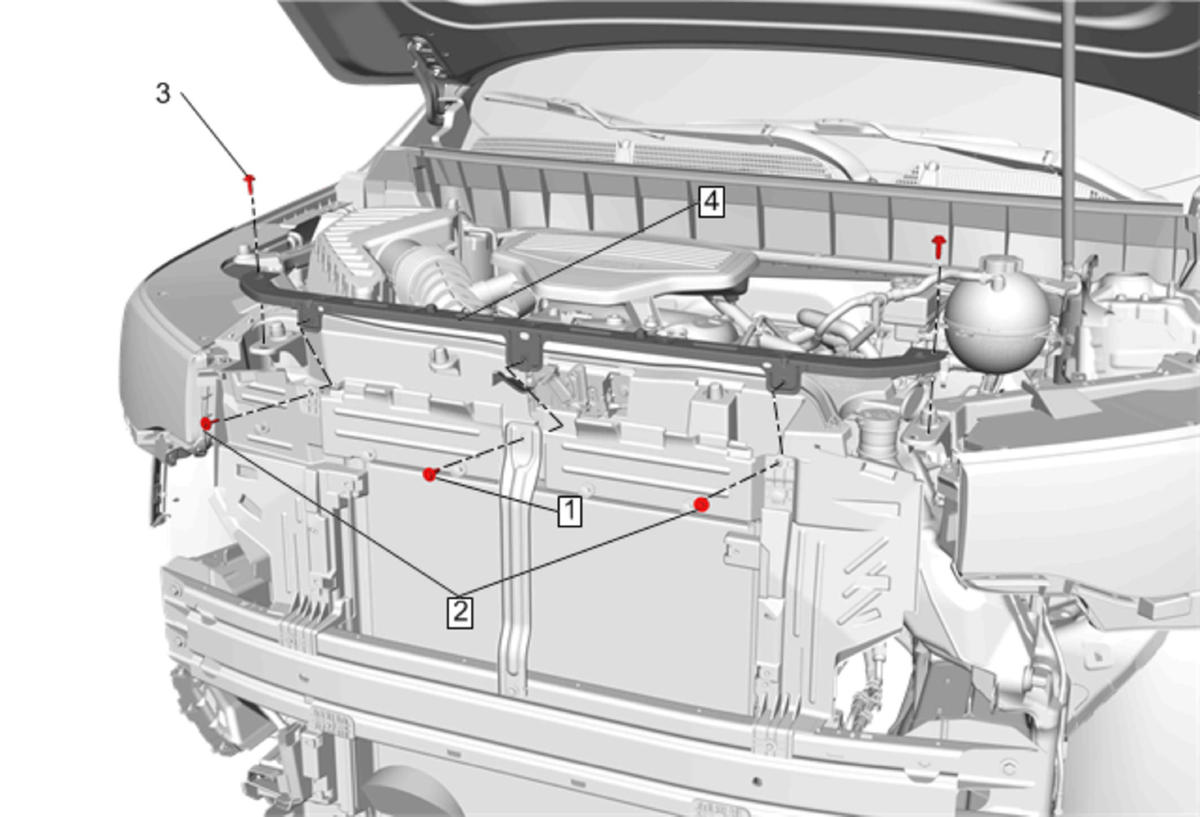 3
4
1
2