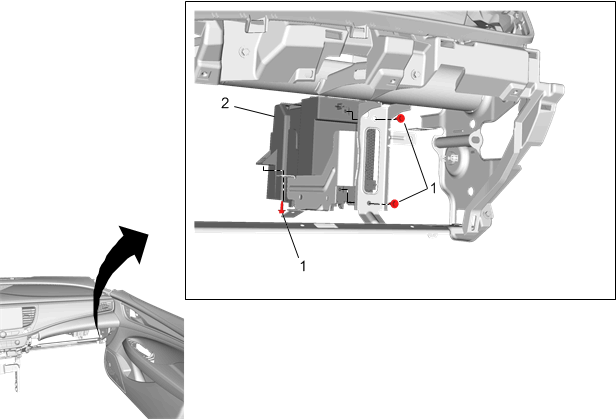 2
1
1