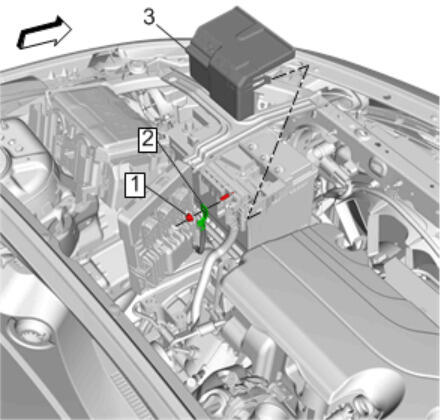 3
2
1