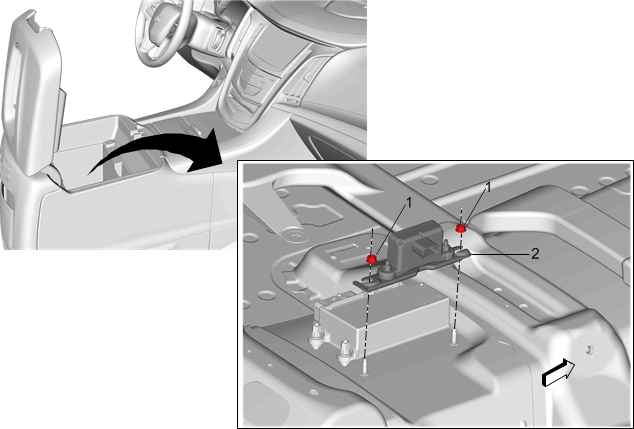 1
1
2