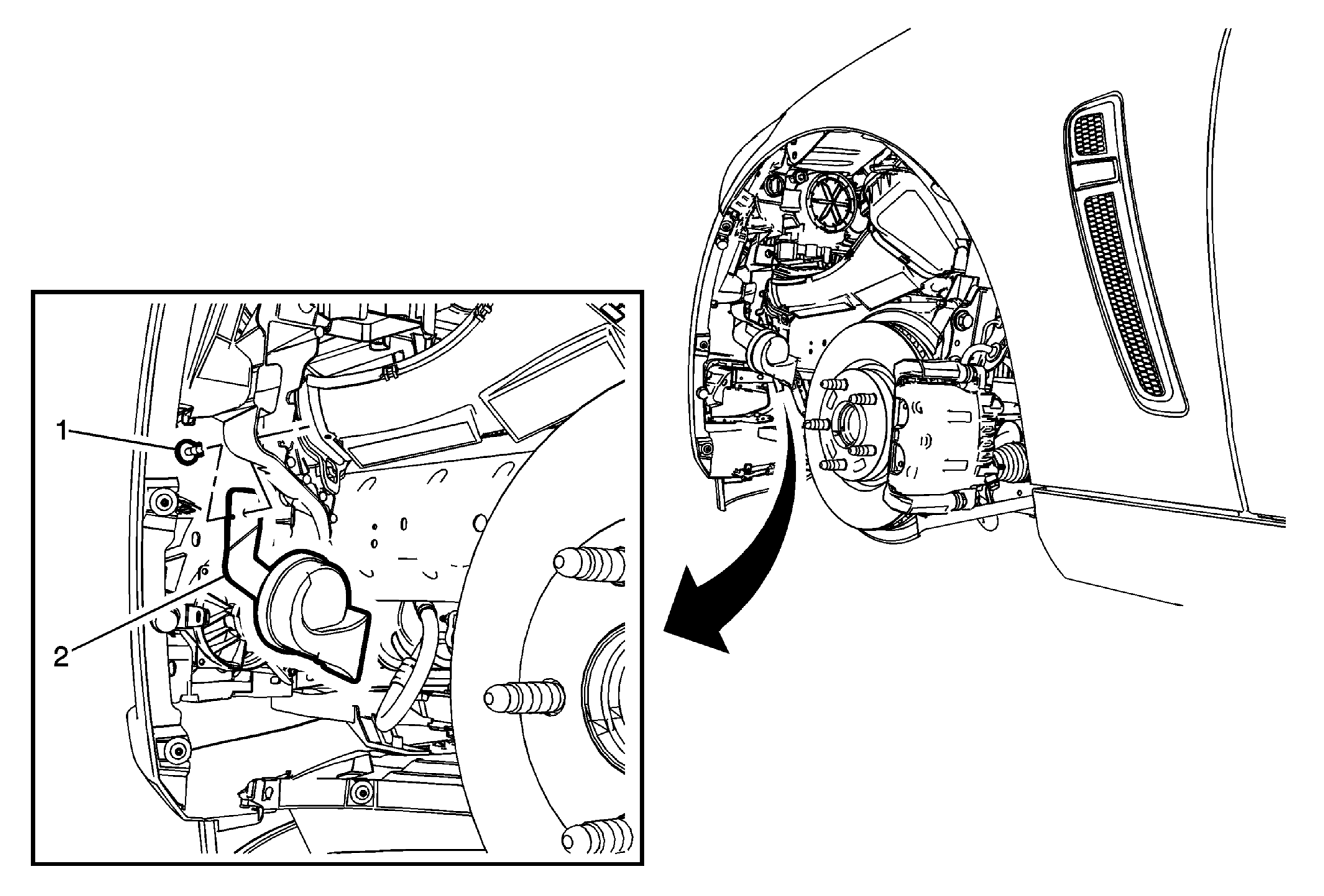 1
2