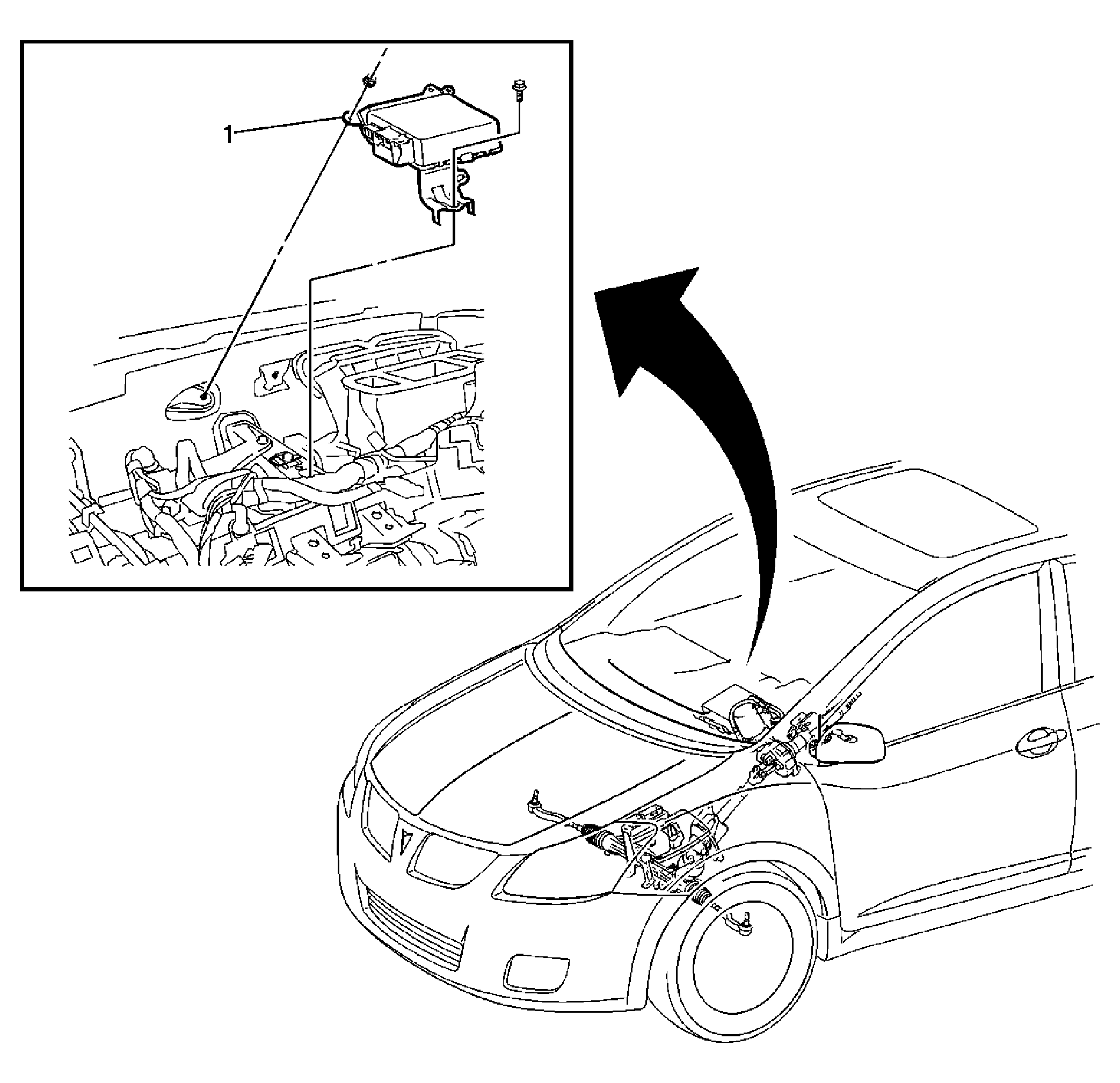 1