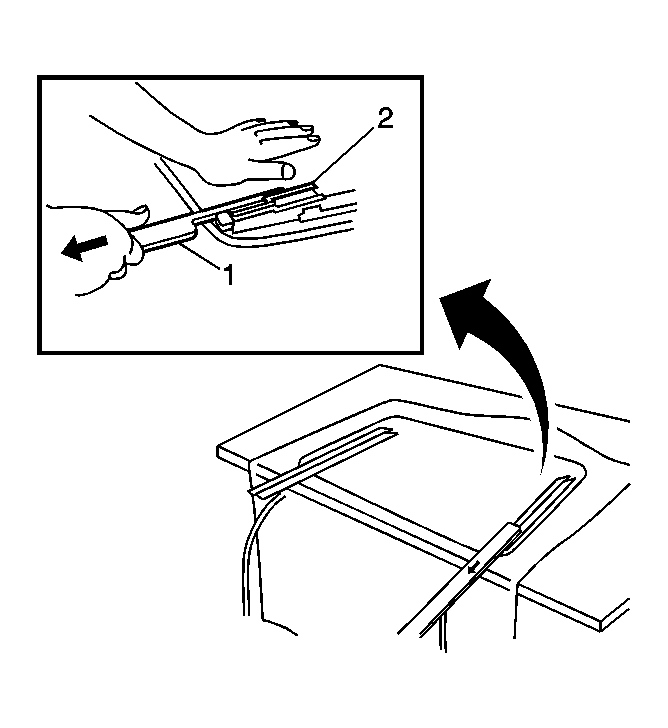 2
1