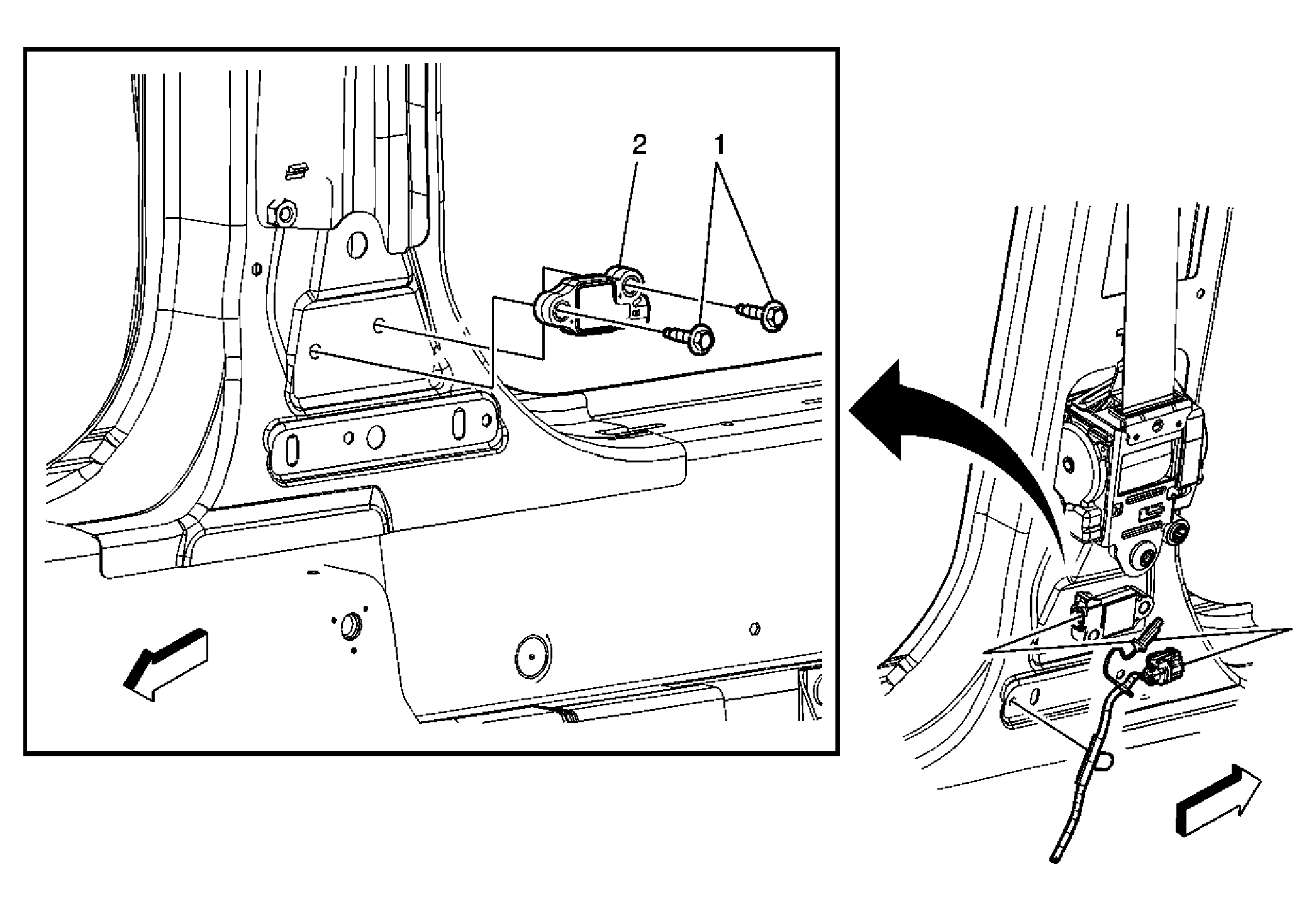 2 1