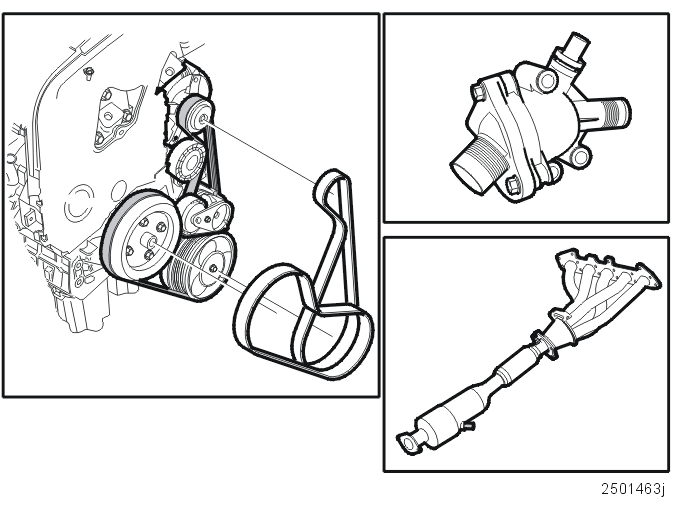 2501463j