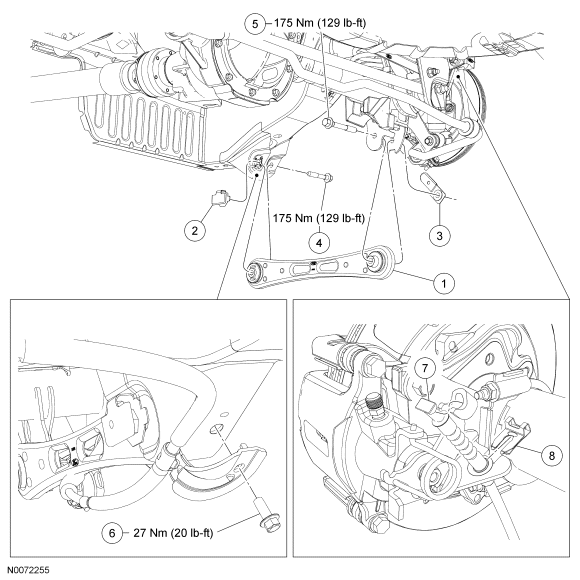 5 175 Nm (129 lb-ft)

2

175 Nm (129 lb-ft)

4

3

1

7

8

6 27 Nm (20 lb-ft)

N0072255