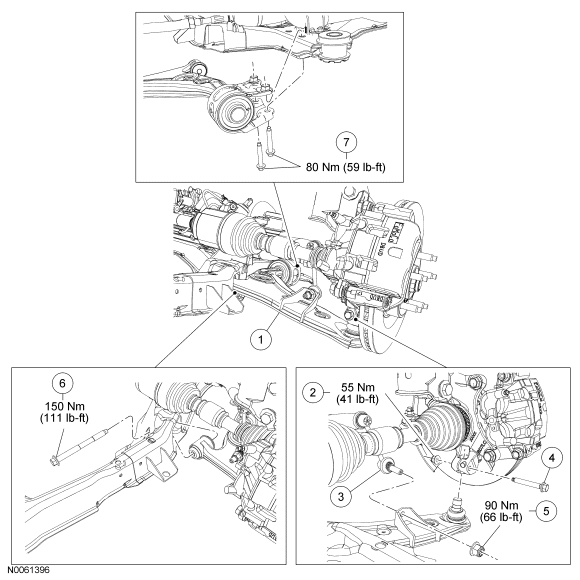 7
80 Nm (59 lb-ft)

1

6
150 Nm
(111 lb-ft)

2
55 Nm
(41 lb-ft)

3

4

90 Nm
(66 lb-ft)
5

N0061396