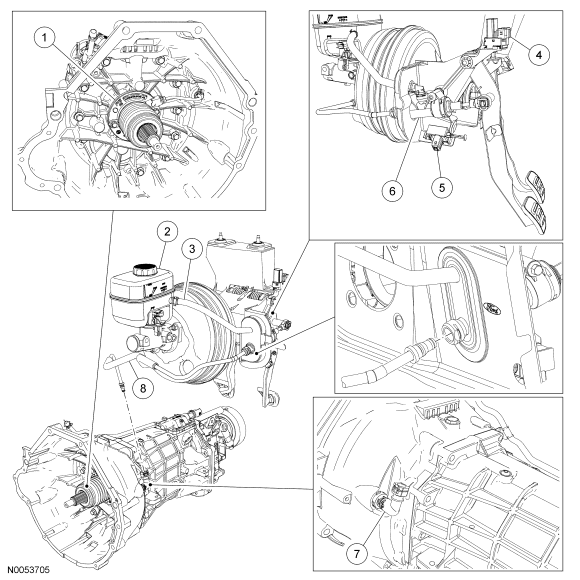 1
4
6
5
2
3
8
7
N0053705