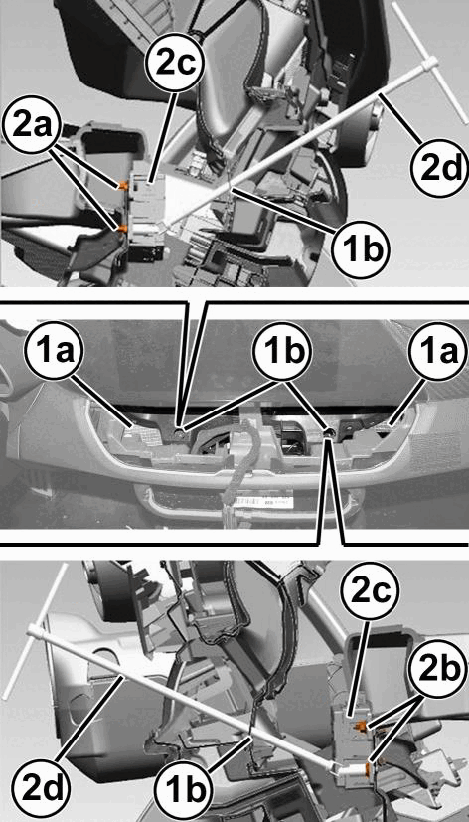 2c
2a
2d
1b
1a
1b
1a
2c
2b
2d
1b