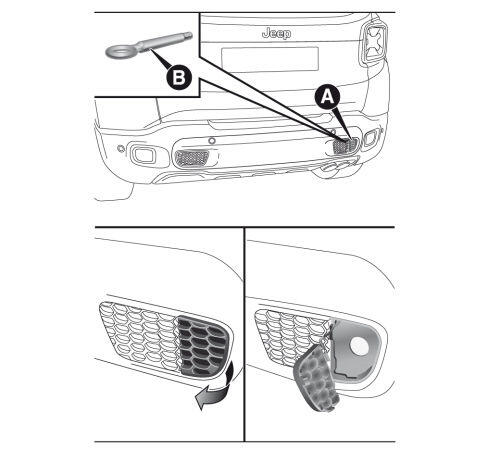 Jeep

B

A