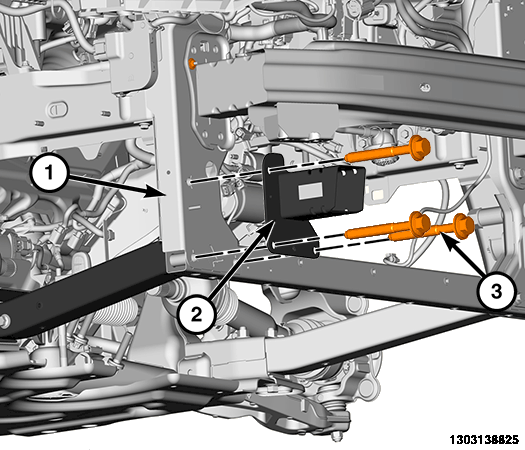 1
2
3
1303138825