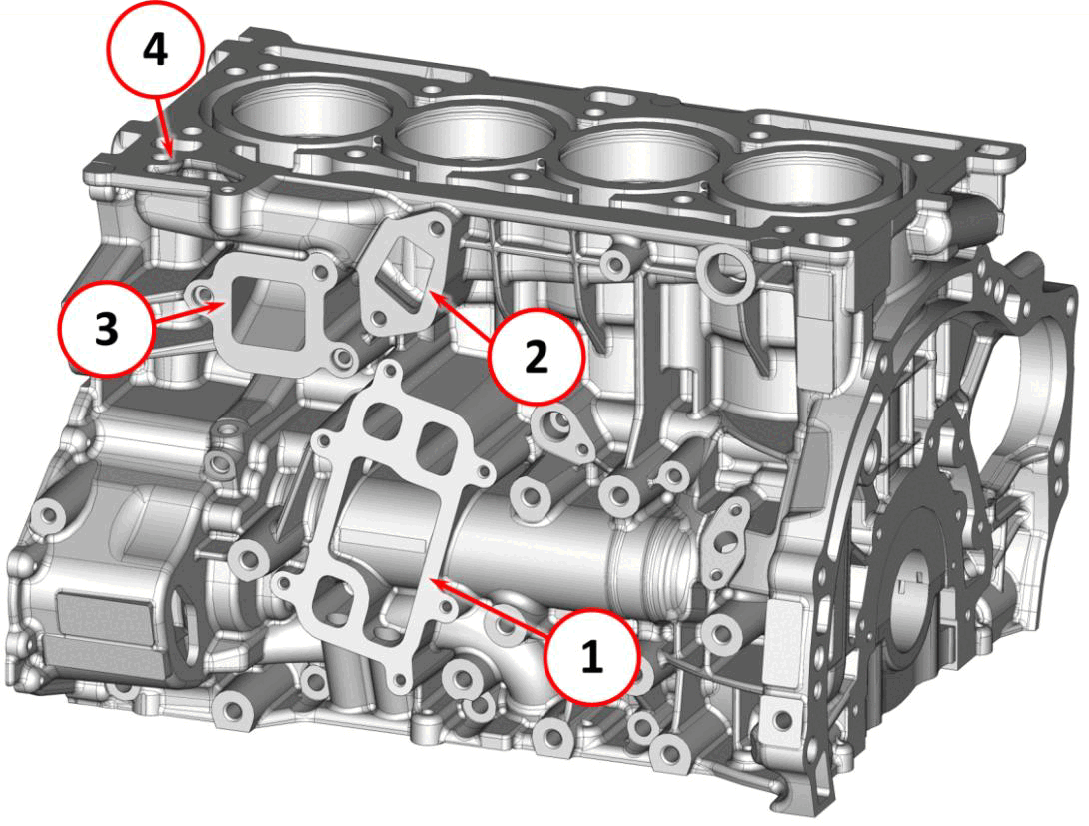 4
3
2
1