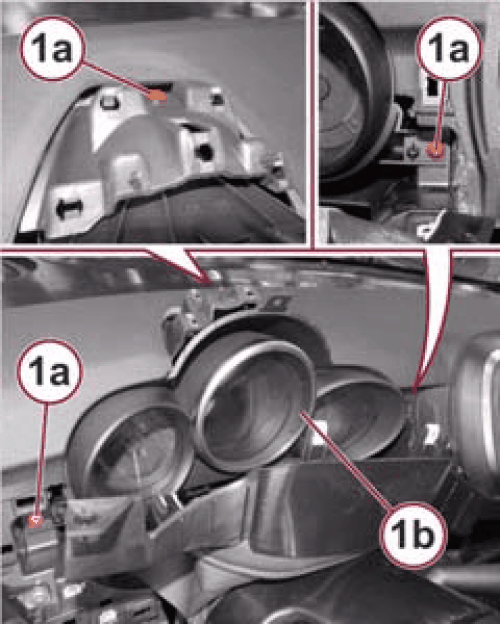 1a
1a
1a
1b