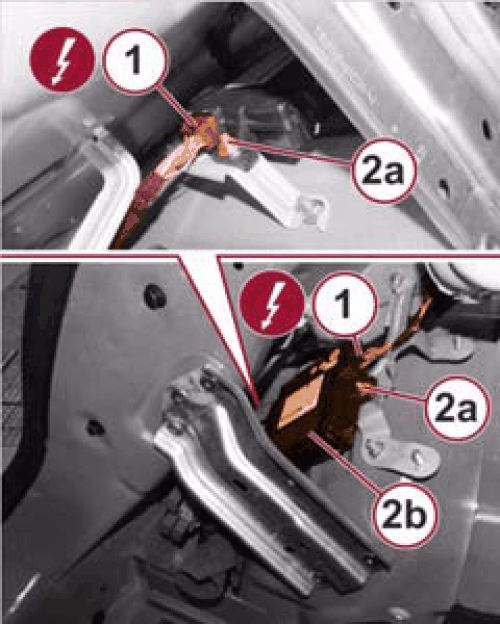 1

2a

1

2a

2b