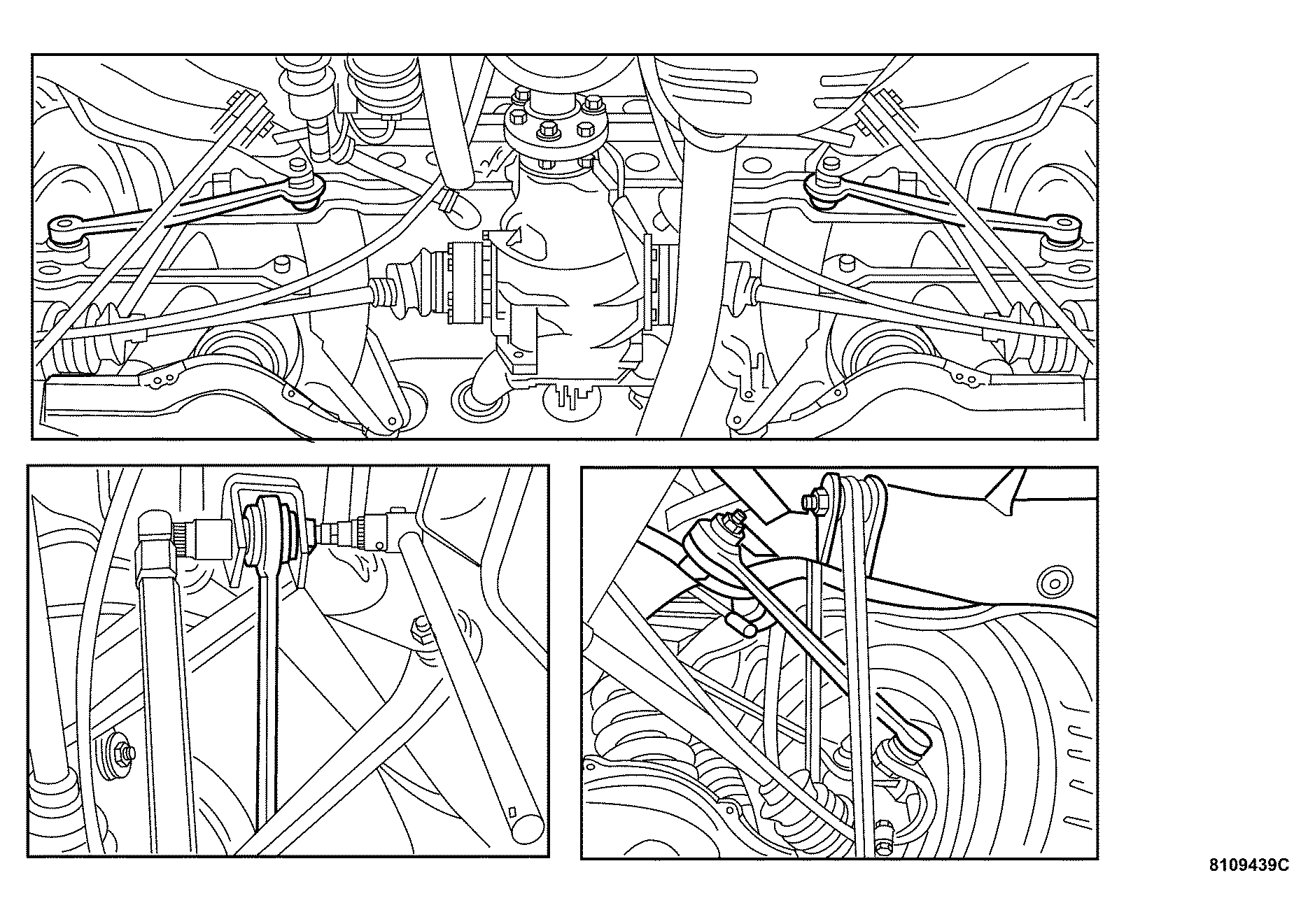 8109439C