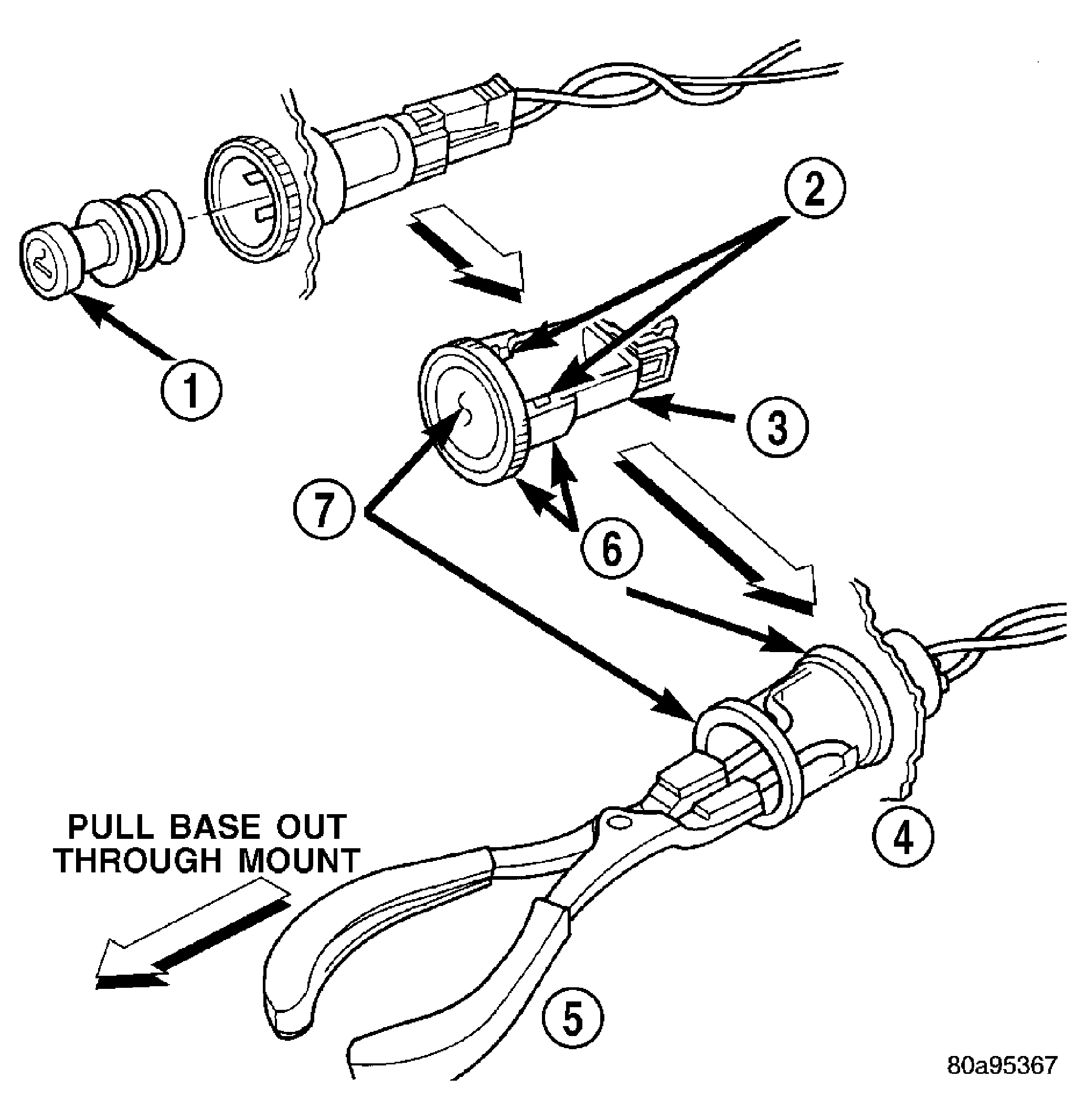 2

1

3

7

6

4

PULL BASE OUT THROUGH MOUNT

5

80a95367