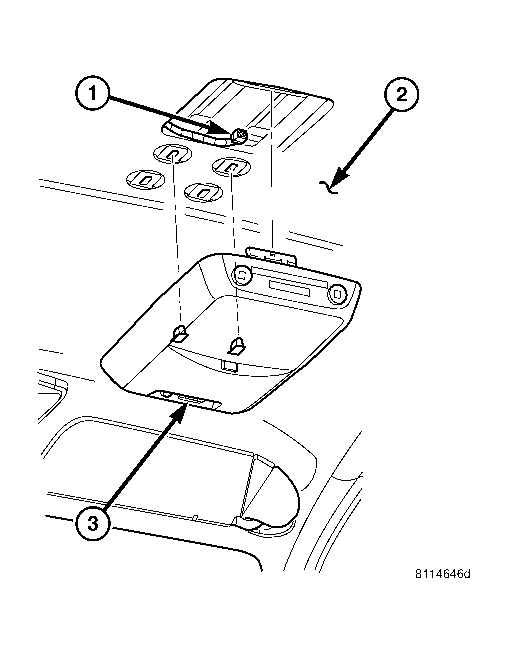 1
2
3
8114646d