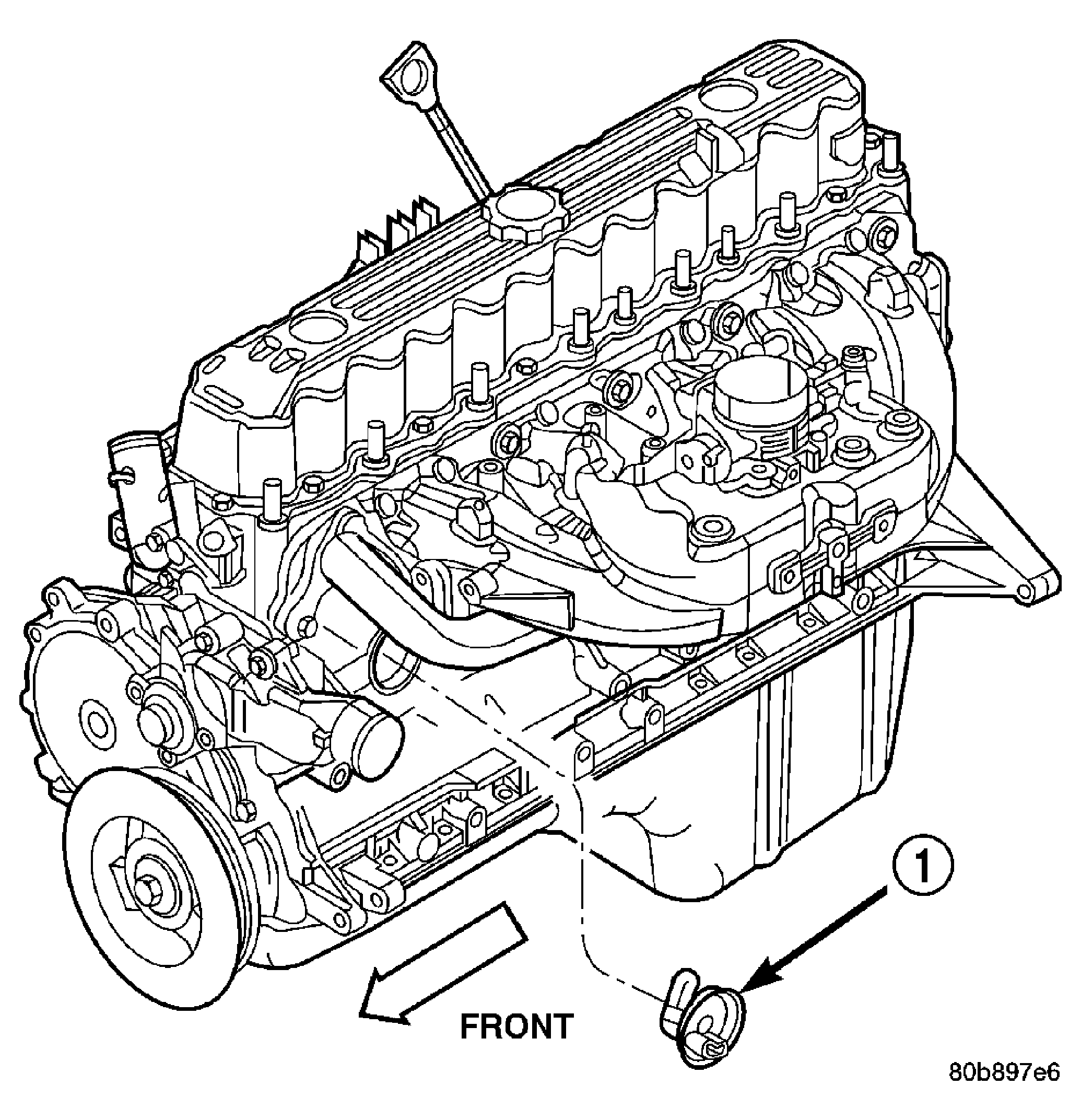 1

FRONT

80b897e6